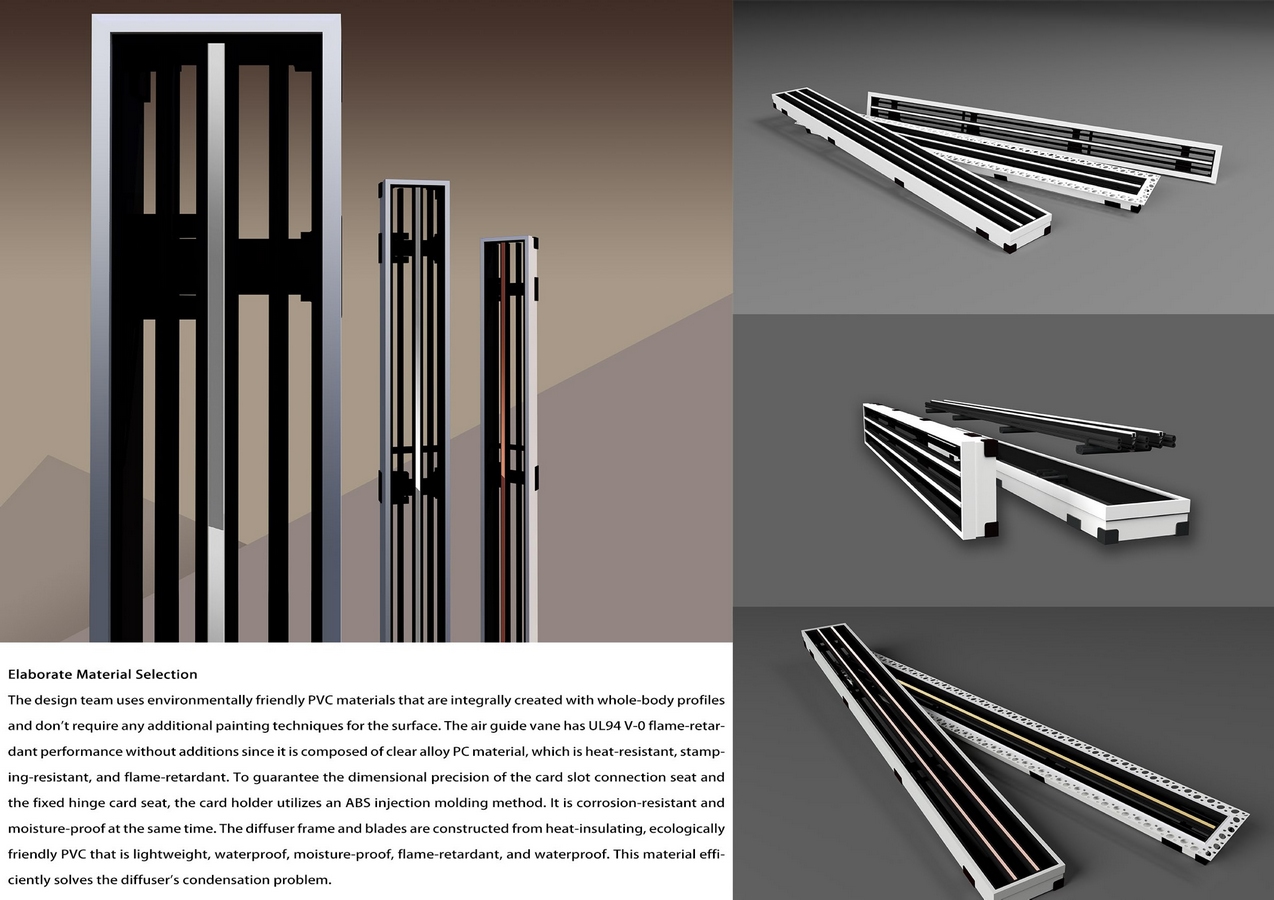 Elaborate Material Selection

The design team uses environmentally friendly PVC materials that are integrally created with whole-body profiles and don't require any additional painting techniques for the surface. The air guide vane has UL94 V-0 flame-retardant performance without additions since it is composed of clear alloy PC material, which is heat-resistant, stamping-resistant, and flame-retardant. To guarantee the dimensional precision of the card slot connection seat and the fixed hinge card seat, the card holder utilizes an ABS injection molding method. It is corrosion-resistant and moisture-proof at the same time. The diffuser frame and blades are constructed from heat-insulating, ecologically friendly PVC that is lightweight, waterproof, moisture-proof, flame-retardant, and waterproof. This material efficiently solves the diffuser's condensation problem.